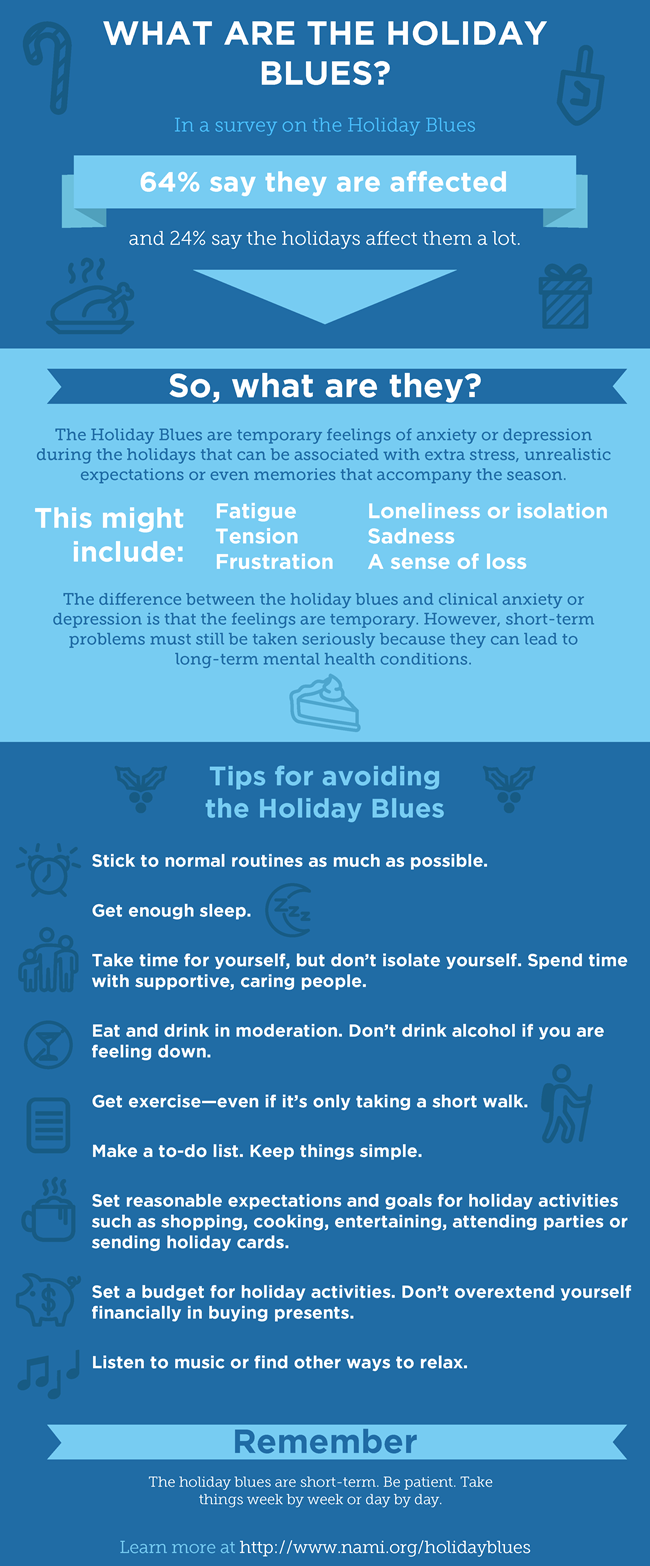 WHAT ARE THE HOLIDAY BLUES?

In a survey on the Holiday Blues

64% say they are affected

and 24% say the holidays affect them a lot.

So, what are they?

The Holiday Blues are temporary feelings of anxiety or depression during the holidays that can be associated with extra stress, unrealistic expectations or even memories that accompany the season.

This might include:

Fatigue
Tension
Frustration

Loneliness or isolation
Sadness
A sense of loss

The difference between the holiday blues and clinical anxiety or depression is that the feelings are temporary. However, short-term problems must still be taken seriously because they can lead to long-term mental health conditions.

Tips for avoiding the Holiday Blues

Stick to normal routines as much as possible.

Get enough sleep.

Take time for yourself, but don't isolate yourself. Spend time with supportive, caring people.

Eat and drink in moderation. Don't drink alcohol if you are feeling down.

Get exercise—even if it's only taking a short walk.

Make a to-do list. Keep things simple.

Set reasonable expectations and goals for holiday activities such as shopping, cooking, entertaining, attending parties or sending holiday cards.

Set a budget for holiday activities. Don't overextend yourself financially in buying presents.

Listen to music or find other ways to relax.

Remember

The holiday blues are short-term. Be patient. Take things week by week or day by day.

Learn more at http://www.nami.org/holidayblues